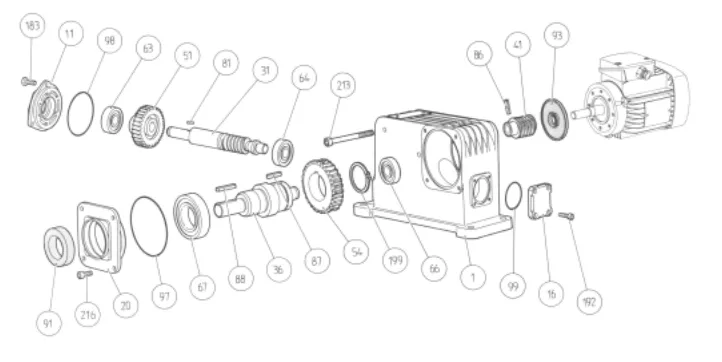 183
11
98
63
51
81
31
64
213
86
41
93
91
216
20
97
67
88
36
87
54
199
66
1
99
16
192